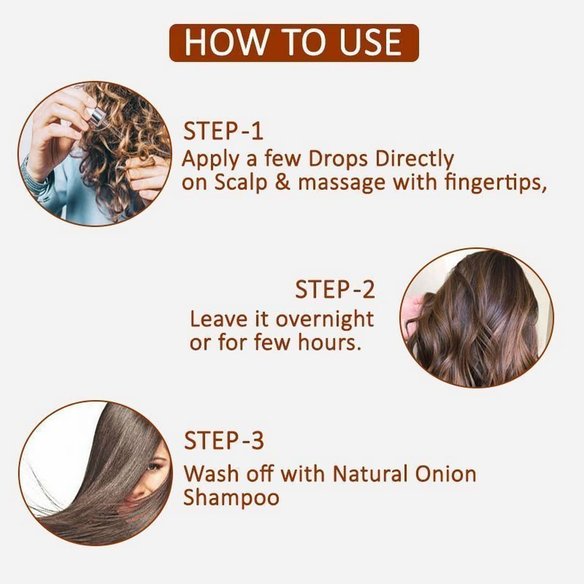 HOW TO USE

STEP-1
Apply a few Drops Directly on Scalp & massage with fingertips,

STEP-2
Leave it overnight or for few hours.

STEP-3
Wash off with Natural Onion Shampoo