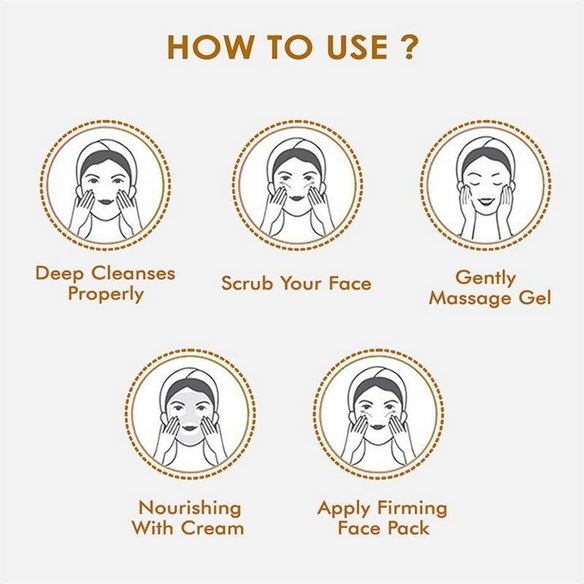 HOW TO USE ?

Deep Cleanses Properly

Scrub Your Face

Gently Massage Gel

Nourishing With Cream

Apply Firming Face Pack