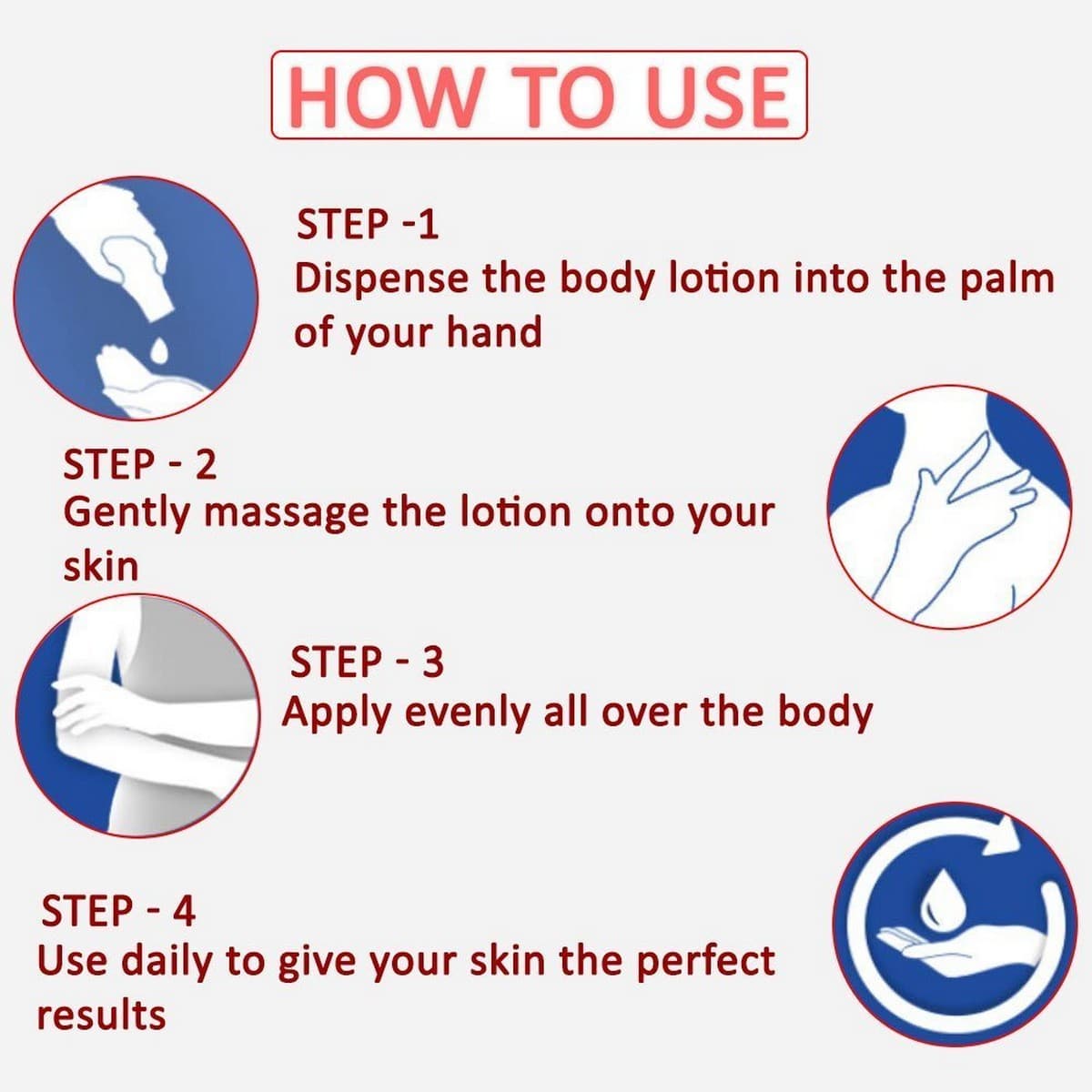 HOW TO USE

STEP -1
Dispense the body lotion into the palm of your hand

STEP - 2
Gently massage the lotion onto your skin

STEP - 3
Apply evenly all over the body

STEP - 4
Use daily to give your skin the perfect results