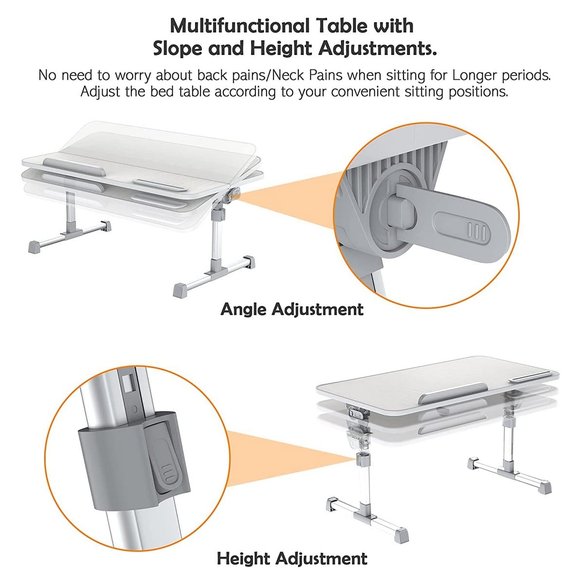 Multifunctional Table with Slope and Height Adjustments.

No need to worry about back pains/Neck Pains when sitting for Longer periods. Adjust the bed table according to your convenient sitting positions.

Angle Adjustment

Height Adjustment